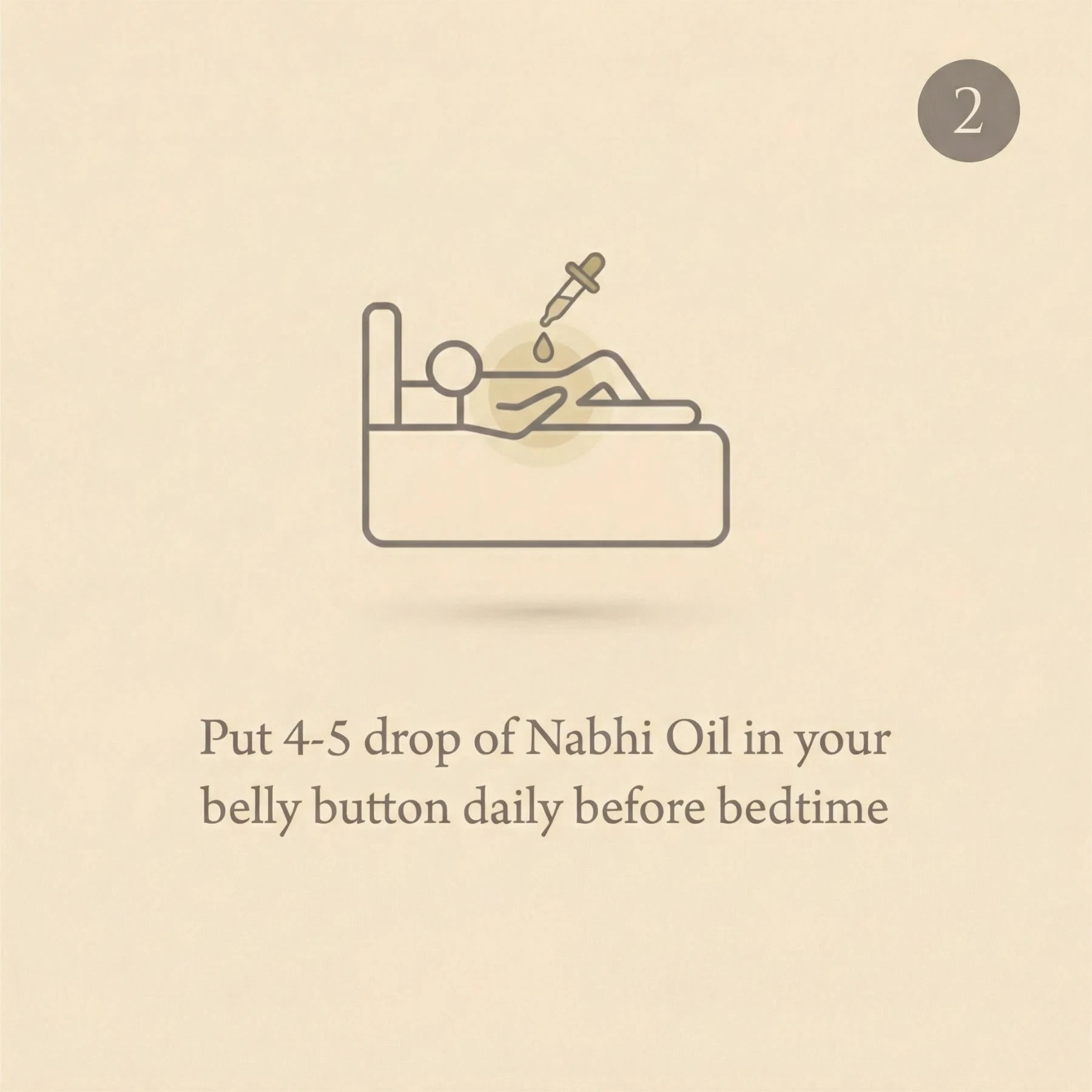 2

Put 4-5 drop of Nabhi Oil in your belly button daily before bedtime